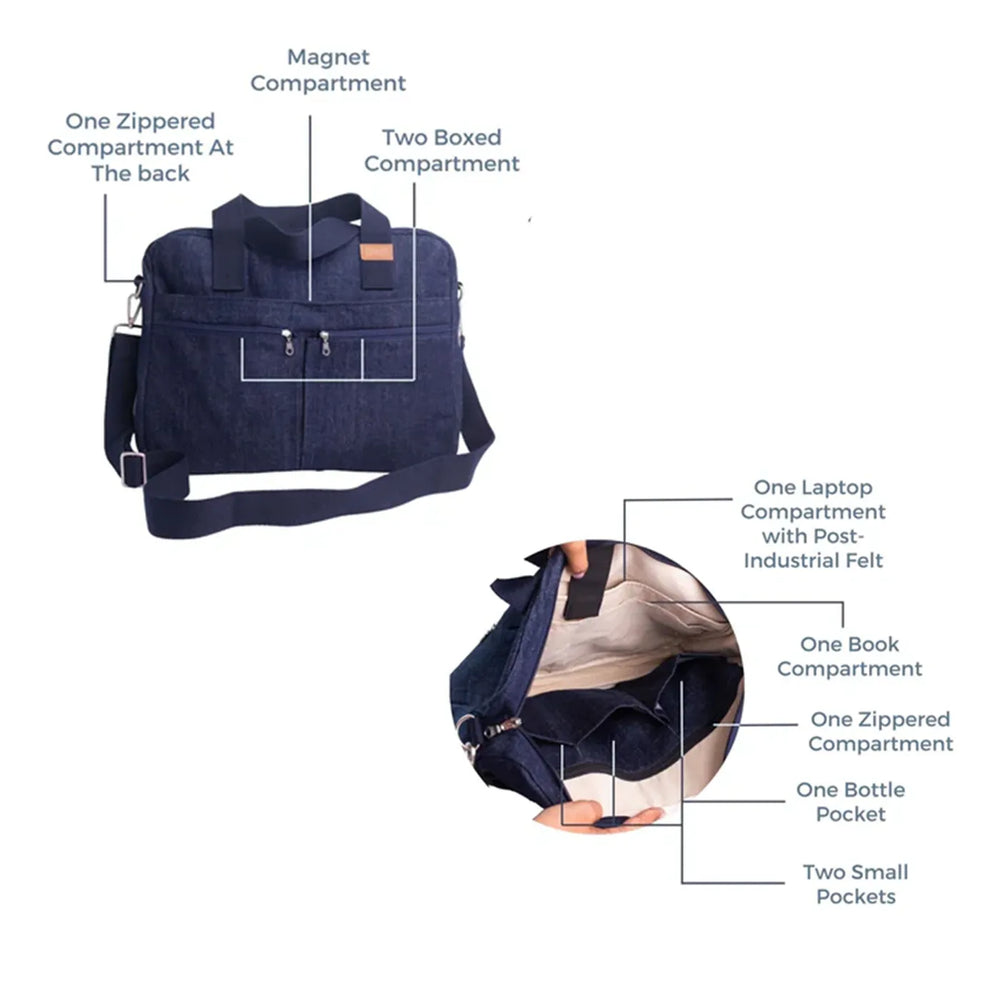 Magnet Compartment

One Zippered Compartment At The back

Two Boxed Compartment

One Laptop Compartment with Post-Industrial Felt

One Book Compartment

One Zippered Compartment

One Bottle Pocket

Two Small Pockets